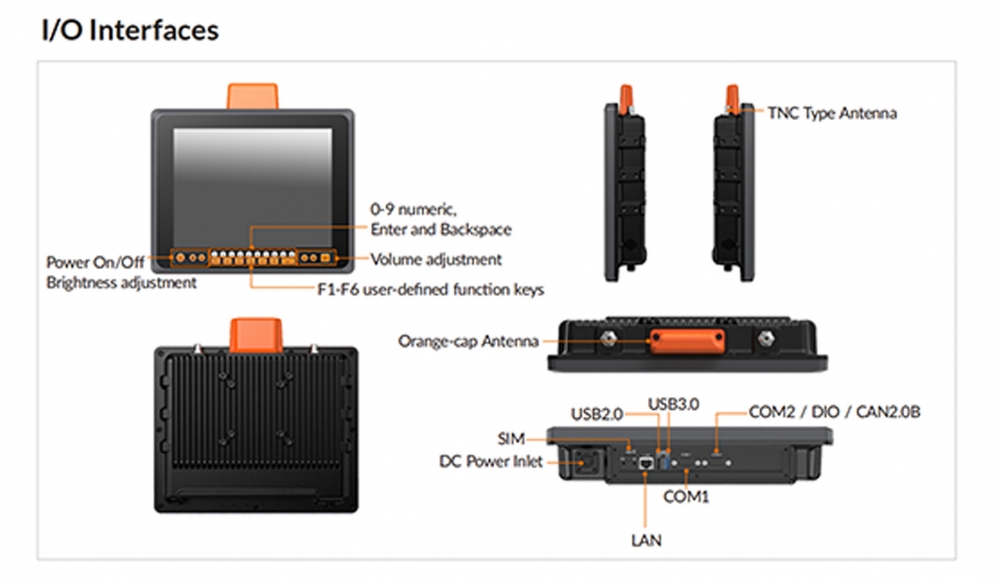 I/O Interfaces

0-9 numeric,
Enter and Backspace

Power On/Off
Brightness adjustment

Volume adjustment

F1-F6 user-defined function keys

TNC Type Antenna

Orange-cap Antenna

USB2.0

USB3.0

COM2 / DIO / CAN2.0B

SIM

DC Power Inlet

COM1

LAN